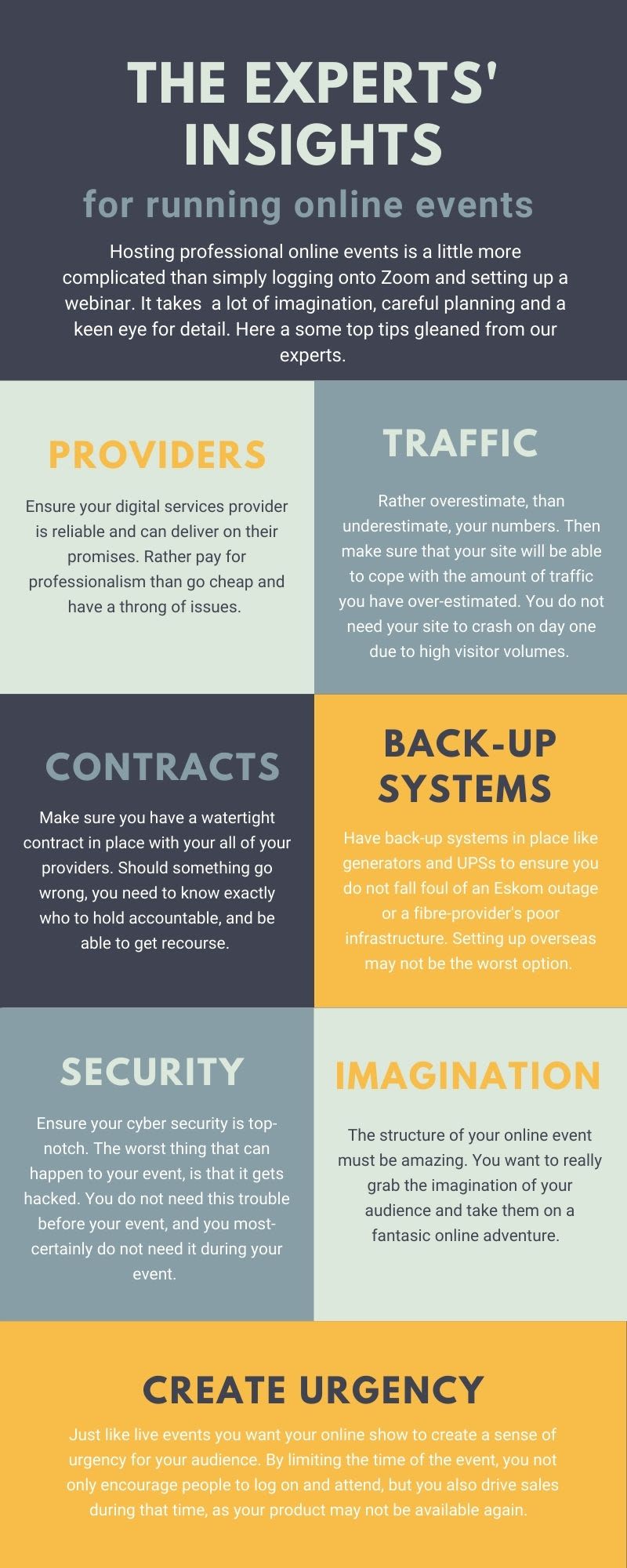 THE EXPERTS' INSIGHTS

for running online events

Hosting professional online events is a little more complicated than simply logging onto Zoom and setting up a webinar. It takes a lot of imagination, careful planning and a keen eye for detail. Here a some top tips gleaned from our experts.

PROVIDERS

Ensure your digital services provider is reliable and can deliver on their promises. Rather pay for professionalism than go cheap and have a throng of issues.

TRAFFIC

Rather overestimate, than underestimate, your numbers. Then make sure that your site will be able to cope with the amount of traffic you have over-estimated. You do not need your site to crash on day one due to high visitor volumes.

CONTRACTS

Make sure you have a watertight contract in place with your all of your providers. Should something go wrong, you need to know exactly who to hold accountable, and be able to get recourse.

BACK-UP SYSTEMS

Have back-up systems in place like generators and UPSs to ensure you do not fall foul of an Eskom outage or a fibre-provider's poor infrastructure. Setting up overseas may not be the worst option.

SECURITY

Ensure your cyber security is top-notch. The worst thing that can happen to your event, is that it gets hacked. You do not need this trouble before your event, and you most-certainly do not need it during your event.

IMAGINATION

The structure of your online event must be amazing. You want to really grab the imagination of your audience and take them on a fantasic online adventure.

CREATE URGENCY

Just like live events you want your online show to create a sense of urgency for your audience. By limiting the time of the event, you not only encourage people to log on and attend, but you also drive sales during that time, as your product may not be available again.